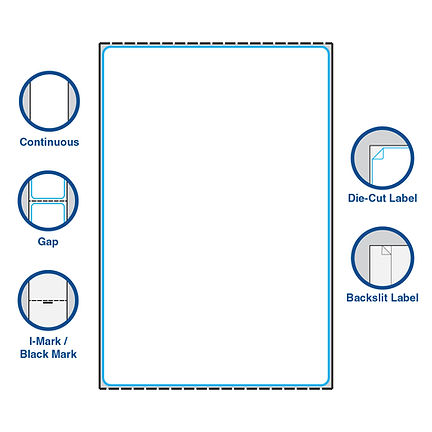 Continuous

Gap

I-Mark /
Black Mark

Die-Cut Label

Backslit Label